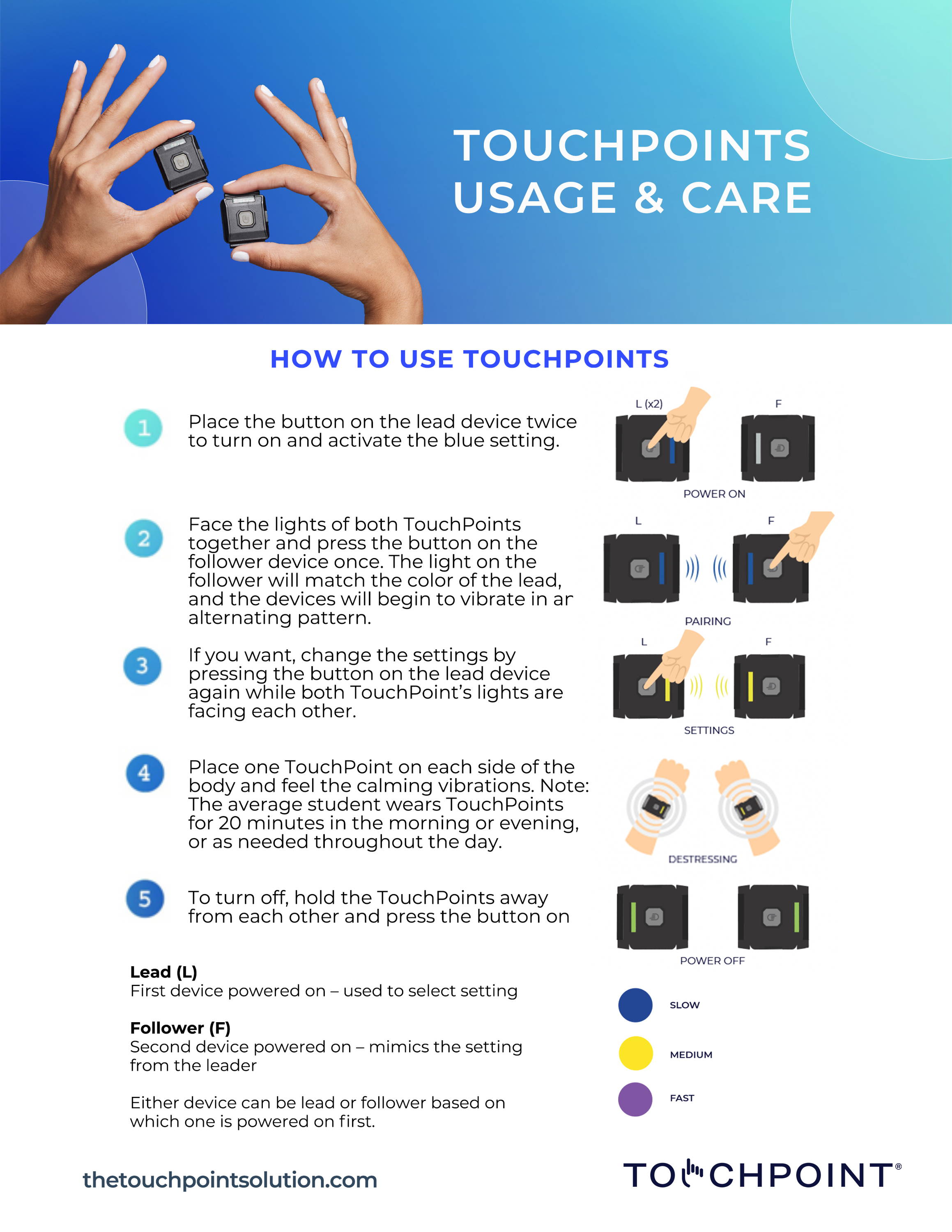 TOUCHPOINTS USAGE & CARE

HOW TO USE TOUCHPOINTS

1 Place the button on the lead device twice to turn on and activate the blue setting.

L (x2) F

POWER ON

2 Face the lights of both TouchPoints together and press the button on the follower device once. The light on the follower will match the color of the lead, and the devices will begin to vibrate in ar alternating pattern.

L F

PAIRING

3 If you want, change the settings by pressing the button on the lead device again while both TouchPoint's lights are facing each other.

L F

SETTINGS

4 Place one TouchPoint on each side of the body and feel the calming vibrations. Note: The average student wears TouchPoints for 20 minutes in the morning or evening, or as needed throughout the day.

DESTRESSING

5 To turn off, hold the TouchPoints away from each other and press the button on

POWER OFF

Lead (L)
First device powered on – used to select setting

Follower (F)
Second device powered on – mimics the setting from the leader

Either device can be lead or follower based on which one is powered on first.

SLOW

MEDIUM

FAST

thetouchpointsolution.com

TOUCHPOINT®